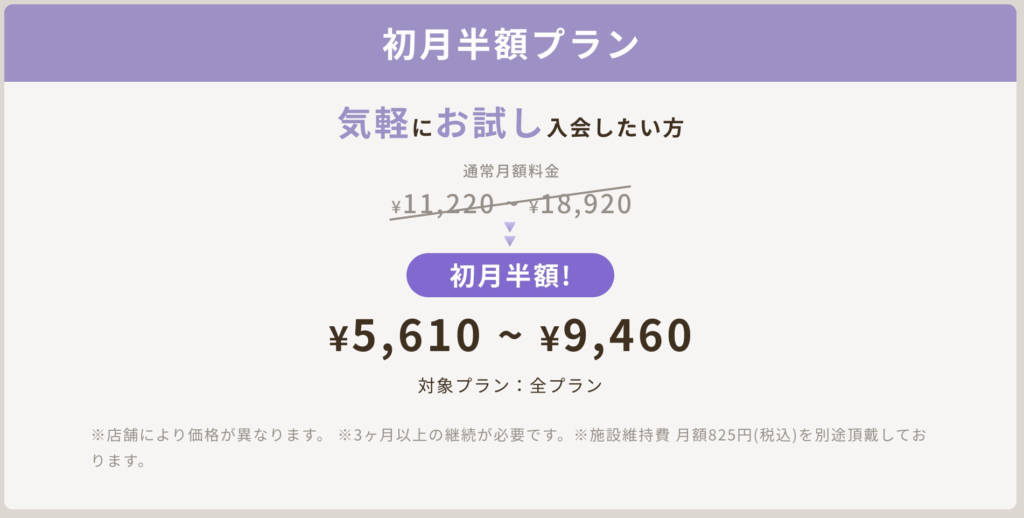 初月半額プラン

気軽にお試し入会したい方

通常月額料金

¥11,220 ~ ¥18,920

初月半額!

¥5,610 ~ ¥9,460

対象プラン：全プラン

※店舗により価格が異なります。 ※3ヶ月以上の継続が必要です。※施設維持費 月額825円(税込)を別途頂戴しております。